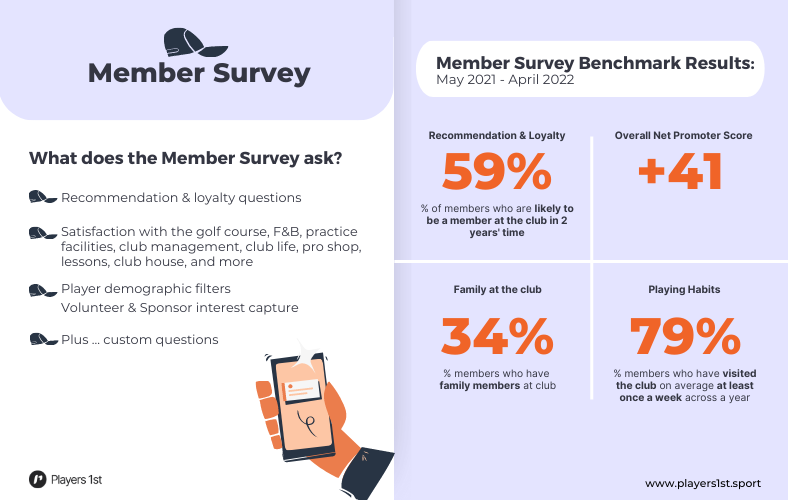 Member Survey

What does the Member Survey ask?

Recommendation & loyalty questions

Satisfaction with the golf course, F&B, practice facilities, club management, club life, pro shop, lessons, club house, and more

Player demographic filters
Volunteer & Sponsor interest capture

Plus ... custom questions

Players 1st

Member Survey Benchmark Results:
May 2021 - April 2022

Recommendation & Loyalty

59%

% of members who are likely to be a member at the club in 2 years' time

Overall Net Promoter Score

+41

Family at the club

34%

% members who have family members at club

Playing Habits

79%

% members who have visited the club on average at least once a week across a year

www.players1st.sport